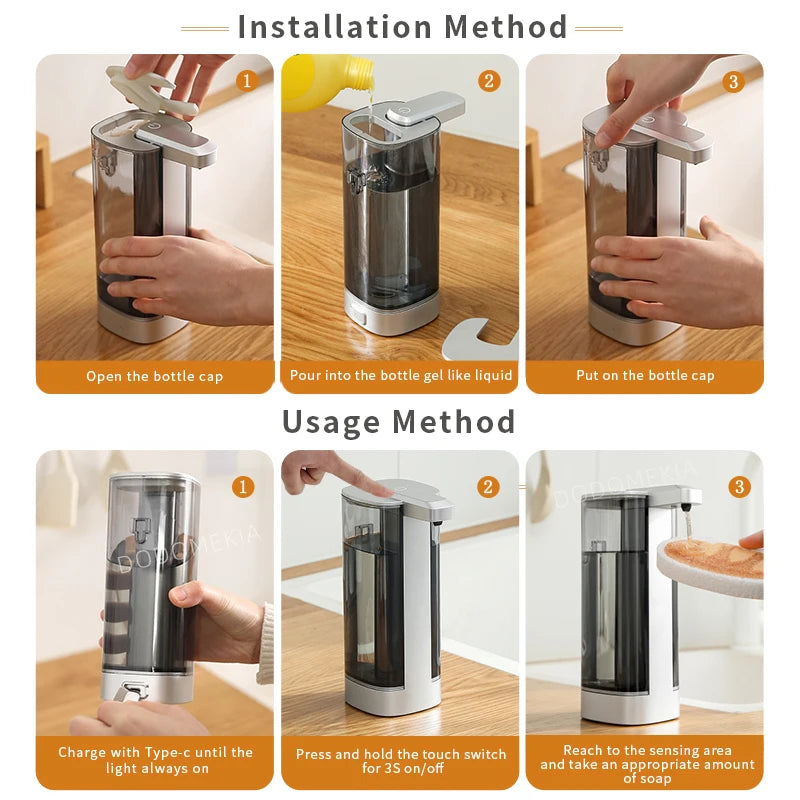 Installation Method

1

Open the bottle cap

2

Pour into the bottle gel like liquid

3

Put on the bottle cap

Usage Method

1

DODOMEKIA

Charge with Type-c until the light always on

2

Press and hold the touch switch for 3S on/off

3

DODOMEKIA

Reach to the sensing area and take an appropriate amount of soap