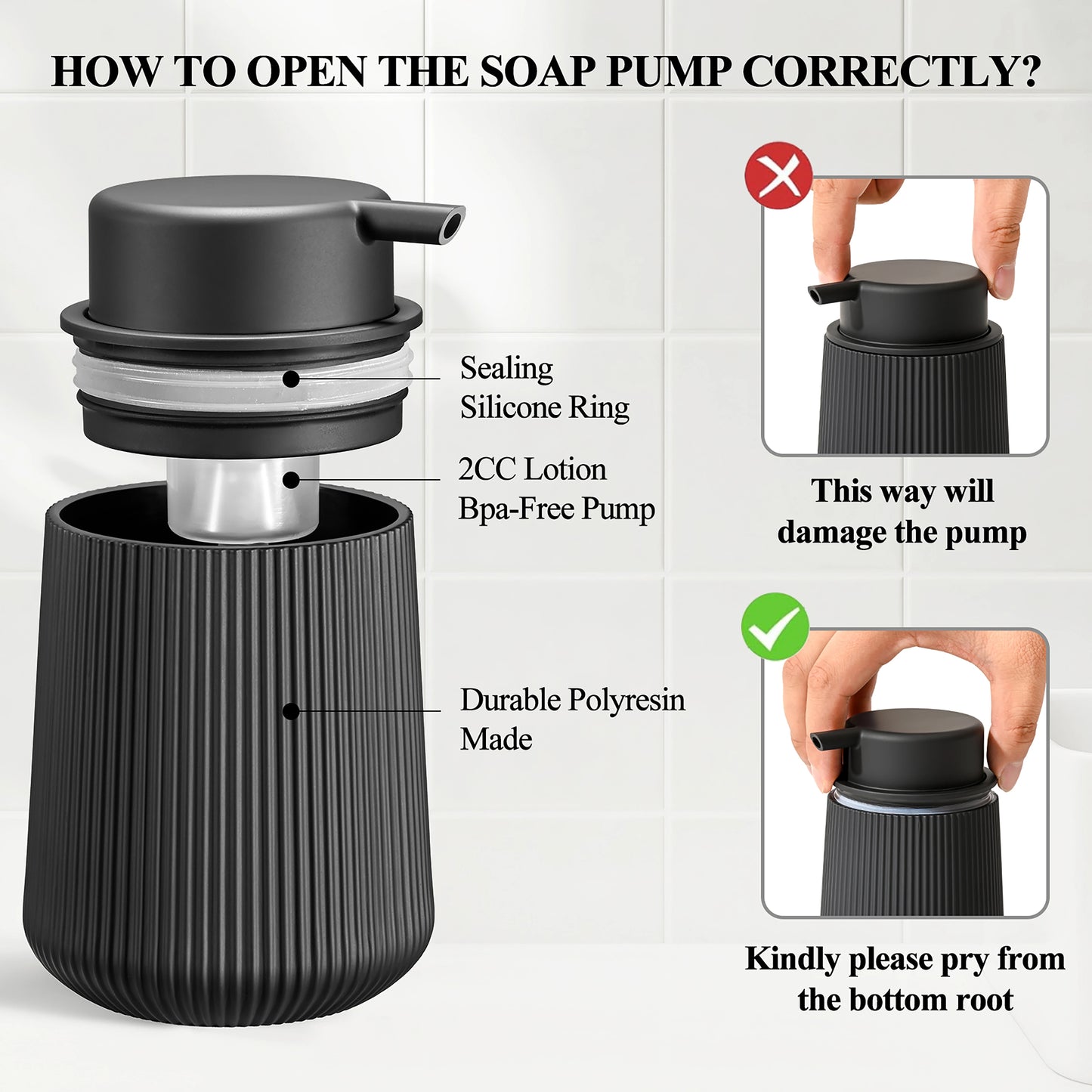 HOW TO OPEN THE SOAP PUMP CORRECTLY?

Sealing Silicone Ring

2CC Lotion Bpa-Free Pump

Durable Polyresin Made

This way will damage the pump

Kindly please pry from the bottom root