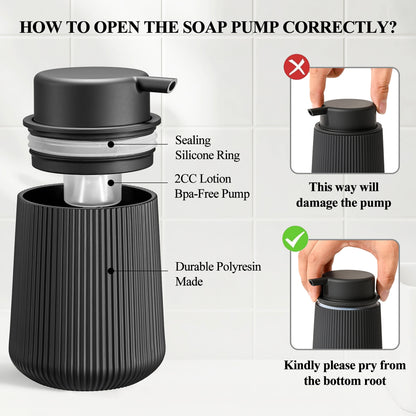 HOW TO OPEN THE SOAP PUMP CORRECTLY?

Sealing Silicone Ring

2CC Lotion Bpa-Free Pump

Durable Polyresin Made

This way will damage the pump

Kindly please pry from the bottom root